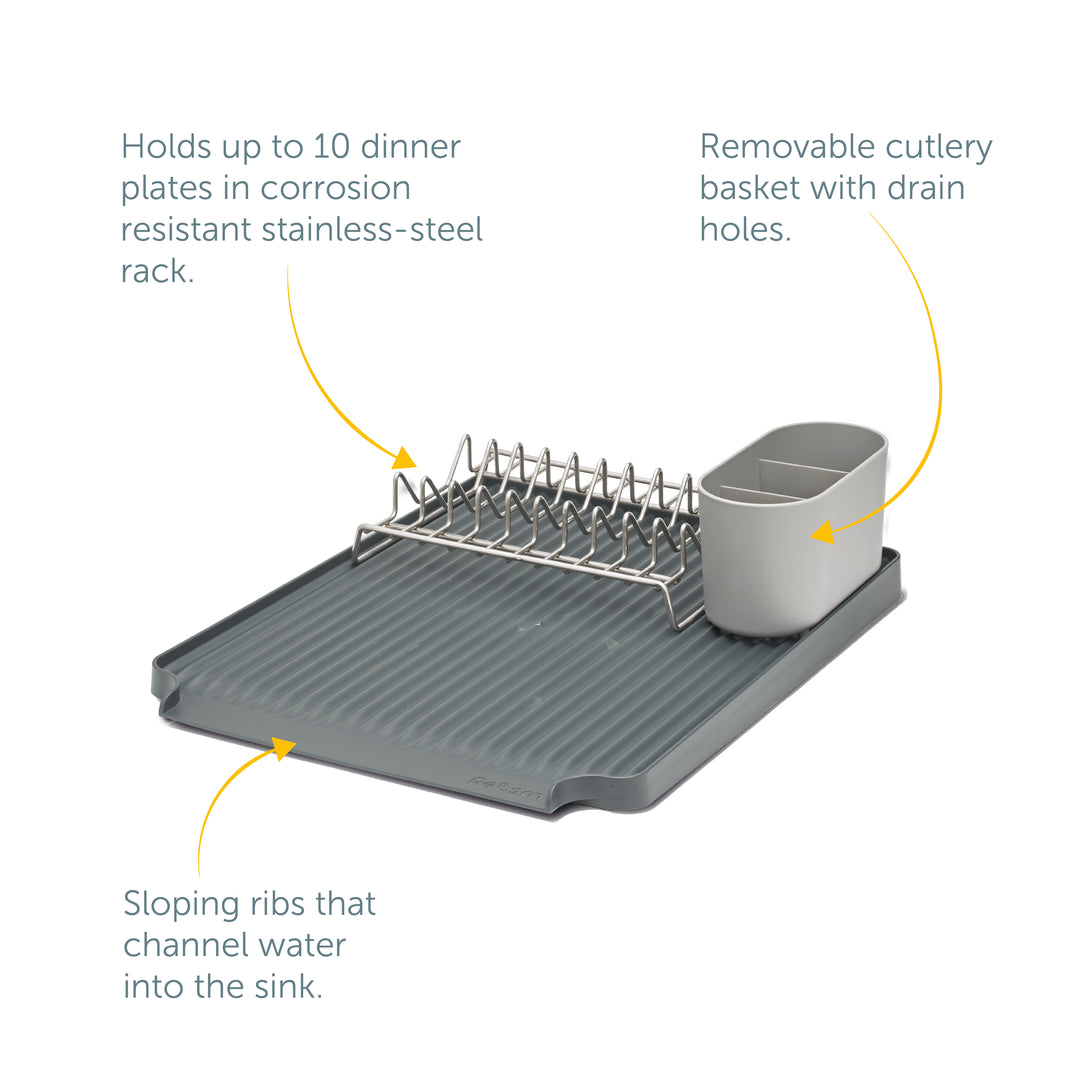 Holds up to 10 dinner plates in corrosion resistant stainless-steel rack.

Removable cutlery basket with drain holes.

Reborn

Sloping ribs that channel water into the sink.